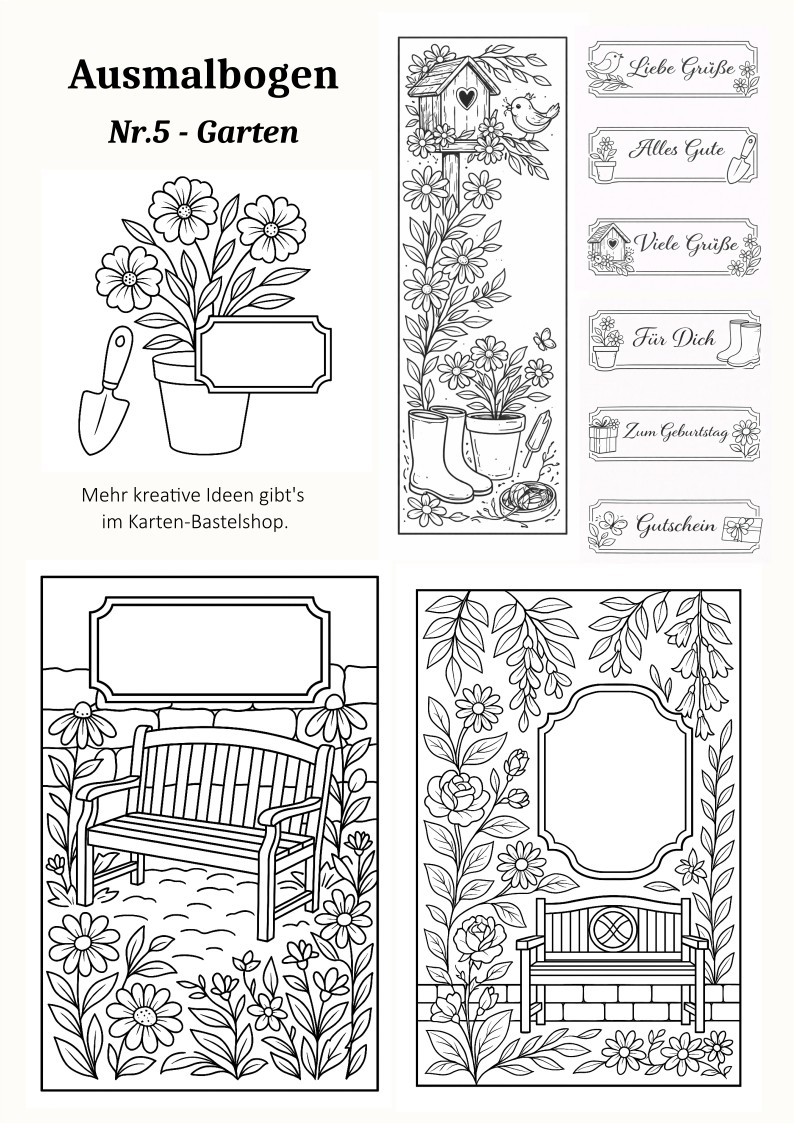 Ausmalbogen

Nr.5 - Garten

Mehr kreative Ideen gibt's im Karten-Bastelshop.

Liebe Grüße

Alles Gute

Viele Grüße

Für Dich

Zum Geburtstag

Gutschein